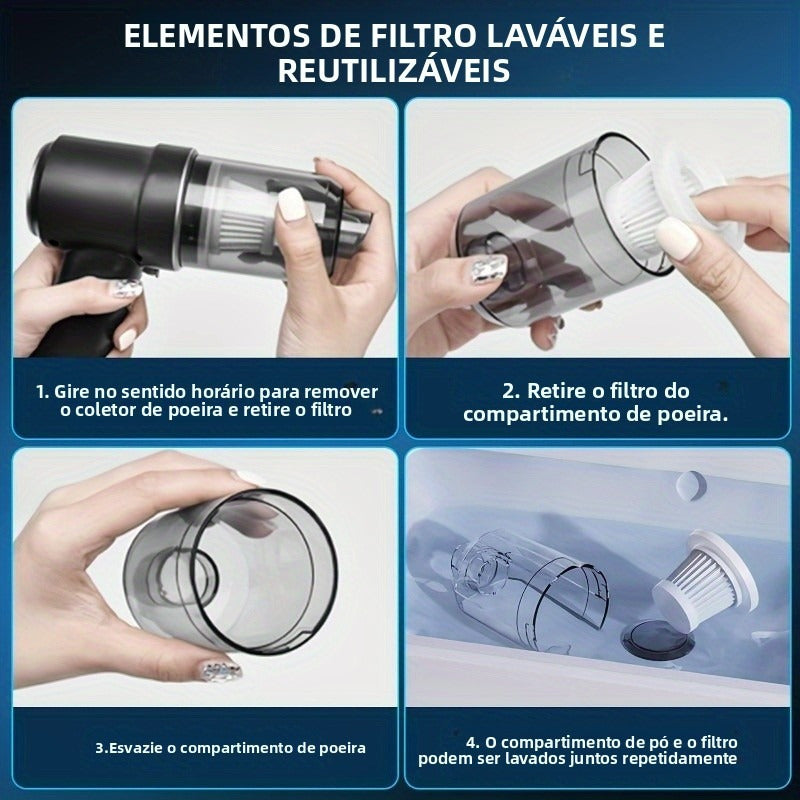 ELEMENTOS DE FILTRO LAVÁVEIS E REUTILIZÁVEIS

1. Gire no sentido horário para remover o coletor de poeira e retire o filtro

2. Retire o filtro do compartimento de poeira.

3.Esvazie o compartimento de poeira

4. O compartimento de pó e o filtro podem ser lavados juntos repetidamente